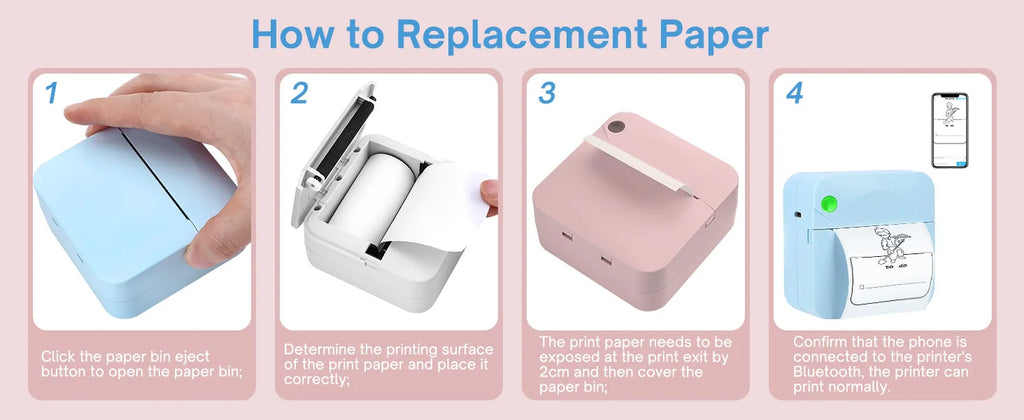 How to Replacement Paper

1

Click the paper bin eject button to open the paper bin;

2

Determine the printing surface of the print paper and place it correctly;

3

The print paper needs to be exposed at the print exit by 2cm and then cover the paper bin;

4

Confirm that the phone is connected to the printer's Bluetooth, the printer can print normally.