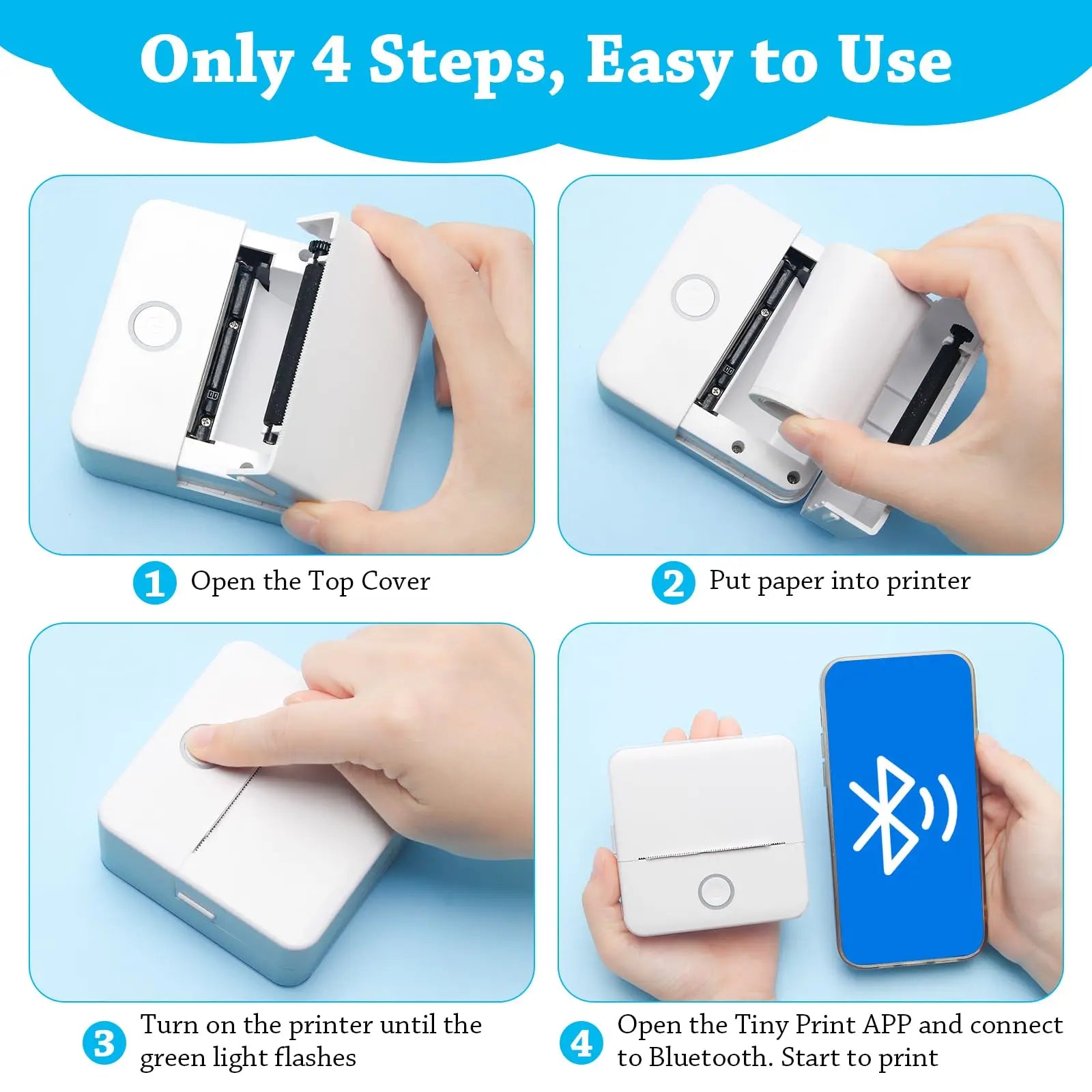 Only 4 Steps, Easy to Use

1 Open the Top Cover

2 Put paper into printer

3 Turn on the printer until the green light flashes

4 Open the Tiny Print APP and connect to Bluetooth. Start to print