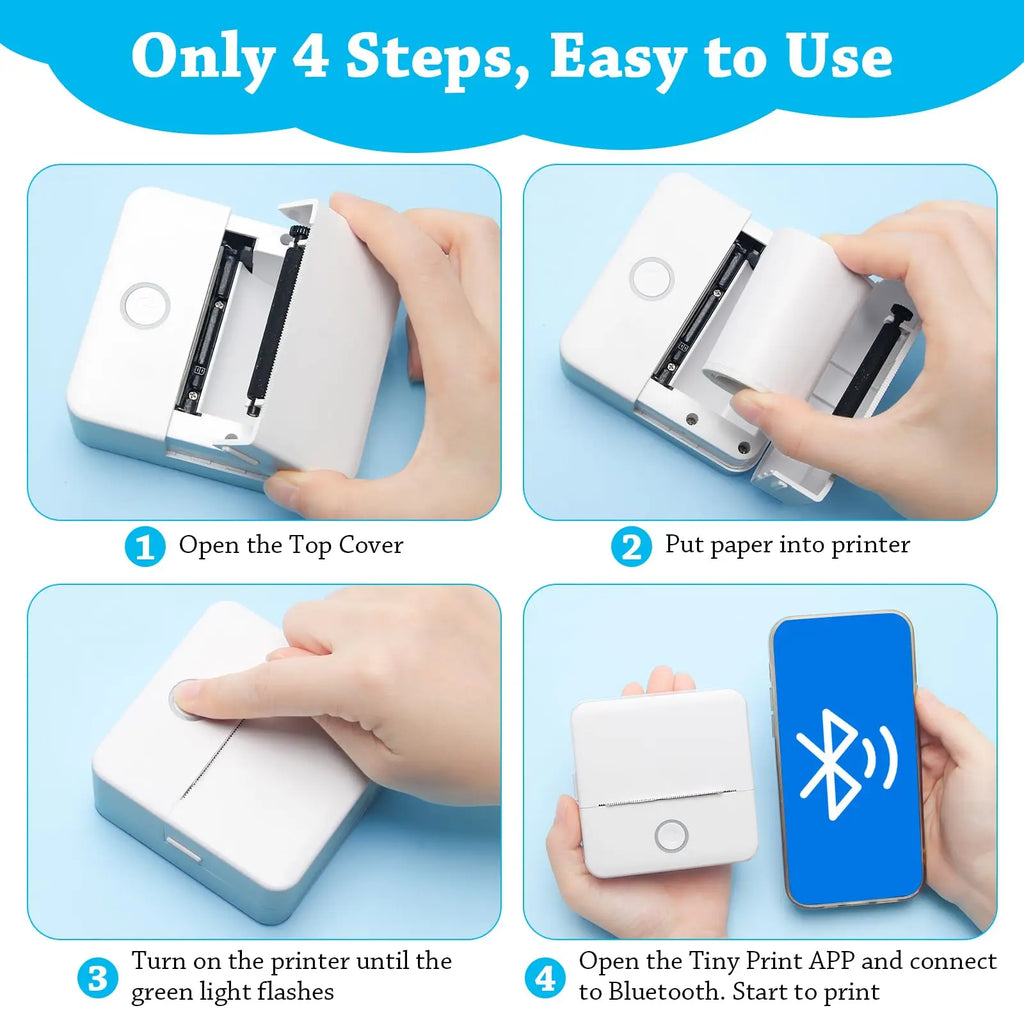 Only 4 Steps, Easy to Use

1 Open the Top Cover

2 Put paper into printer

3 Turn on the printer until the green light flashes

4 Open the Tiny Print APP and connect to Bluetooth. Start to print